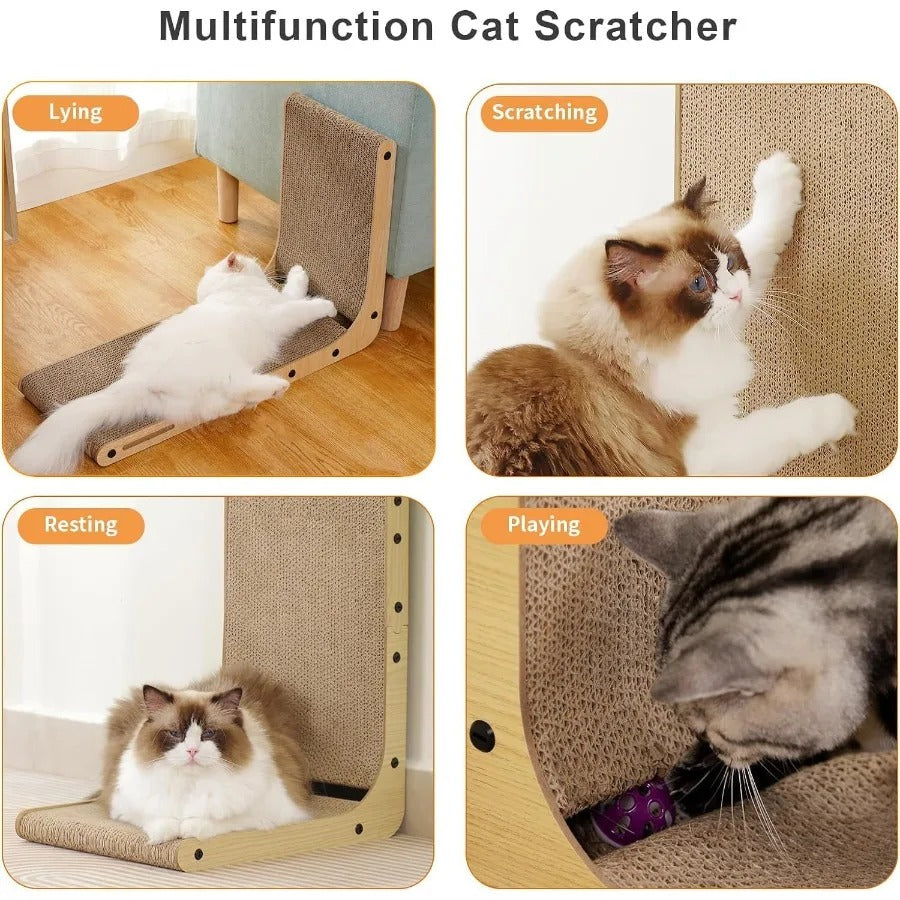 Multifunction Cat Scratcher

Lying

Scratching

Resting

Playing