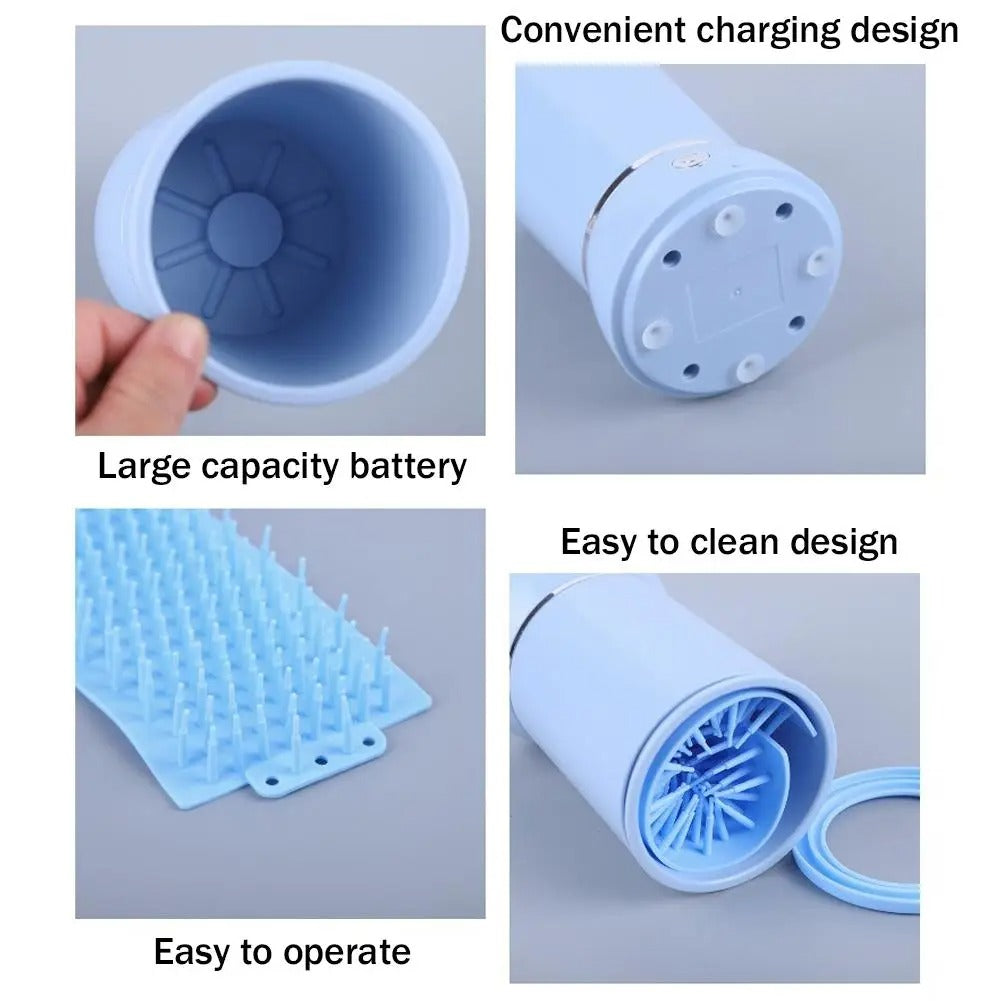 Convenient charging design

Large capacity battery

Easy to clean design

Easy to operate